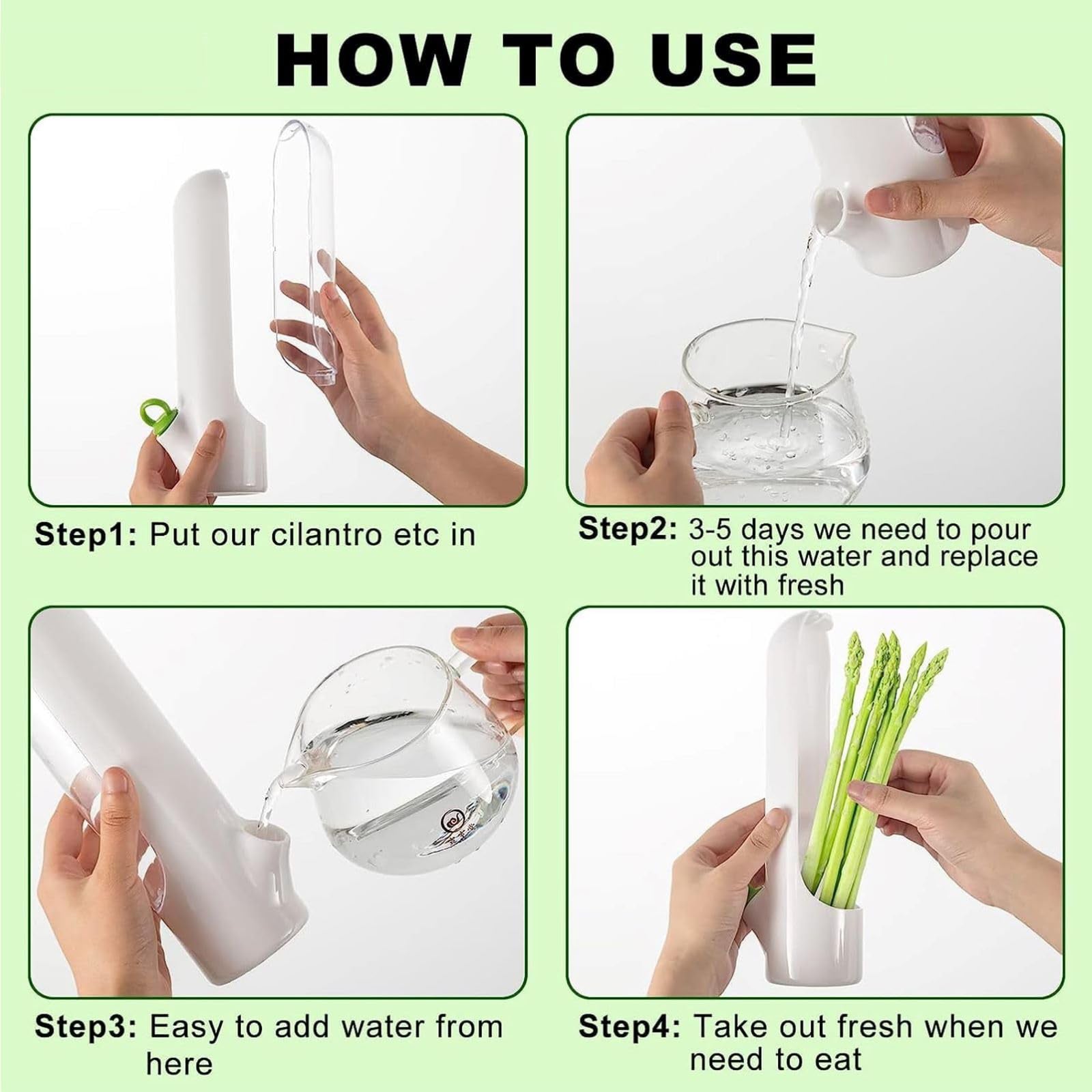 HOW TO USE

Step1: Put our cilantro etc in

Step2: 3-5 days we need to pour out this water and replace it with fresh

Step3: Easy to add water from here

Step4: Take out fresh when we need to eat