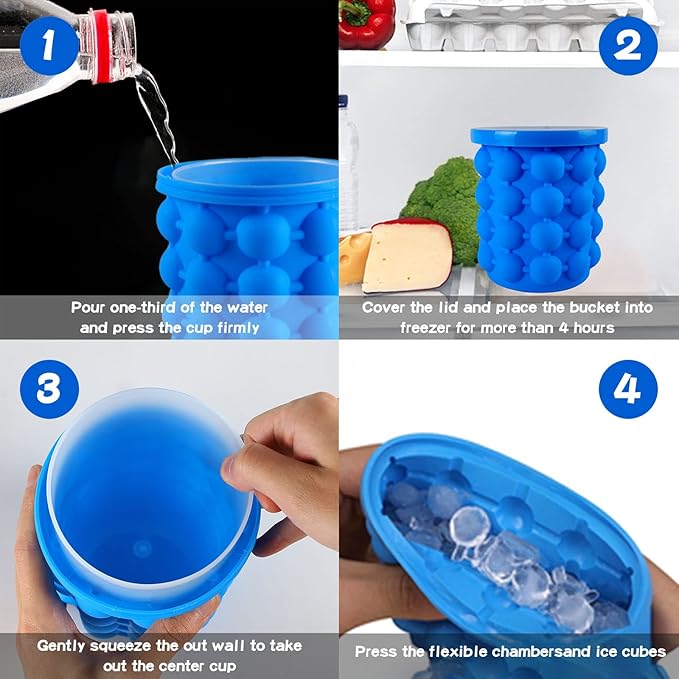 1

Pour one-third of the water and press the cup firmly

2

Cover the lid and place the bucket into freezer for more than 4 hours

3

Gently squeeze the out wall to take out the center cup

4

Press the flexible chambersand ice cubes