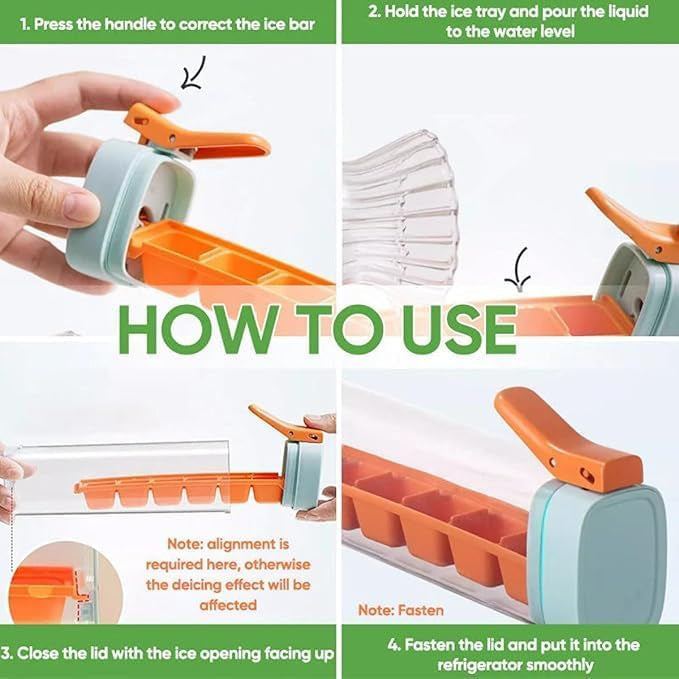 1. Press the handle to correct the ice bar

2. Hold the ice tray and pour the liquid to the water level

HOW TO USE

Note: alignment is required here, otherwise the deicing effect will be affected

Note: Fasten

3. Close the lid with the ice opening facing up

4. Fasten the lid and put it into the refrigerator smoothly