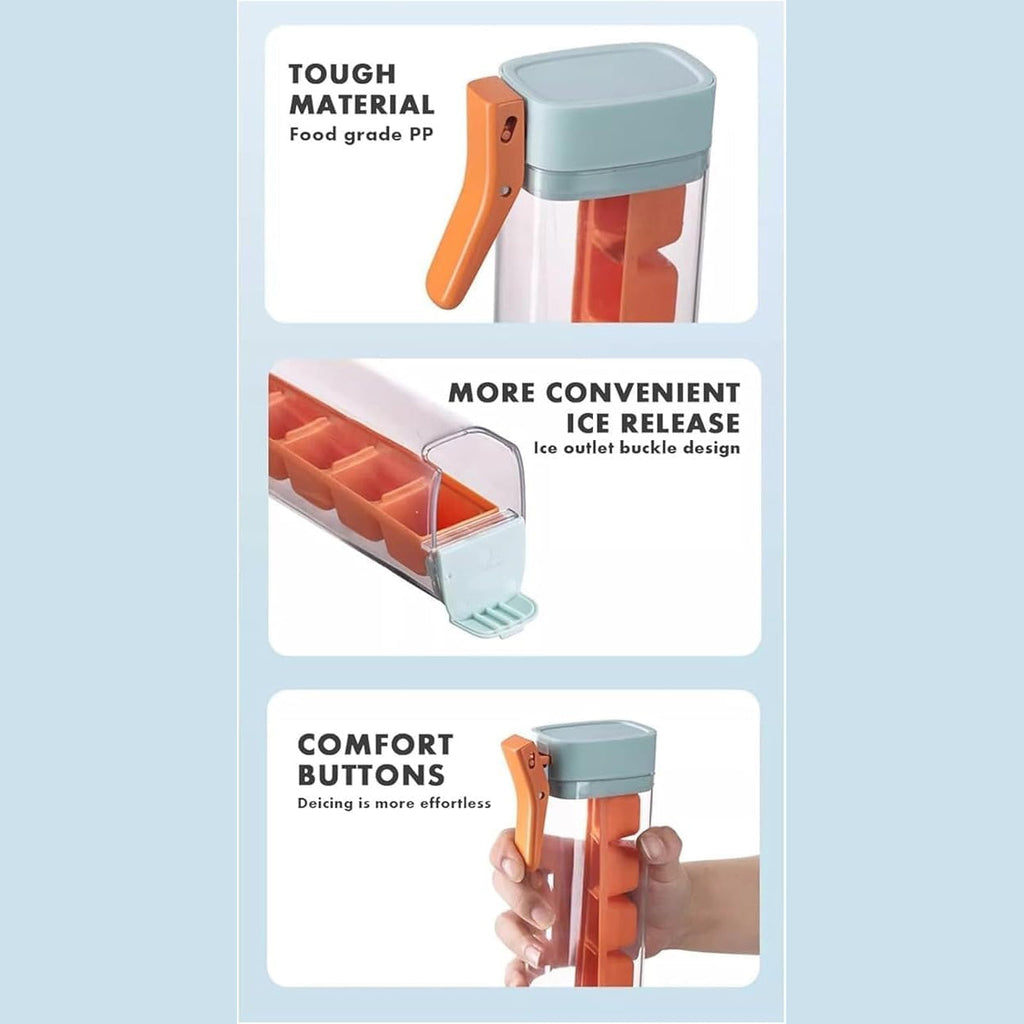 TOUGH MATERIAL
Food grade PP

MORE CONVENIENT ICE RELEASE
Ice outlet buckle design

COMFORT BUTTONS
Deicing is more effortless